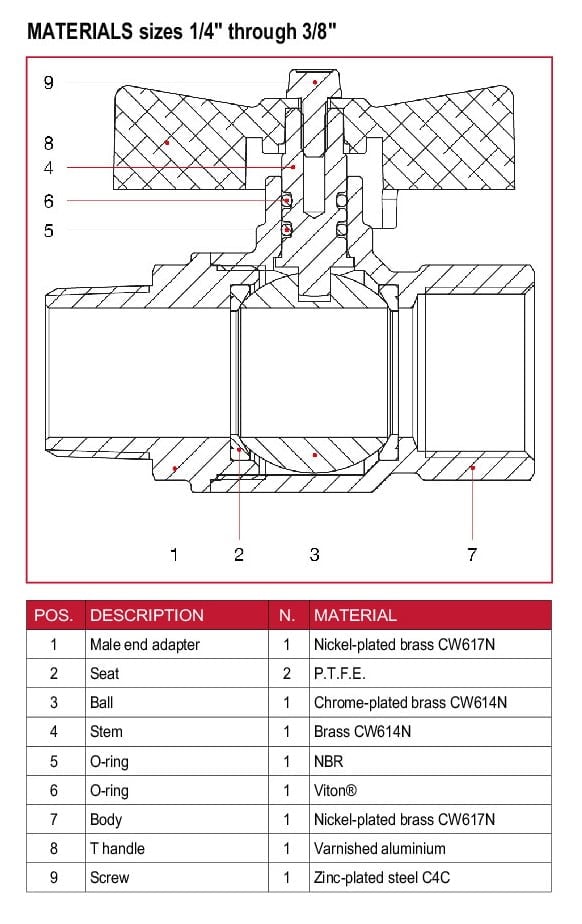 MATERIALS sizes 1/4" through 3/8"

9
8
4
6
5

1 2 3 7

| POS. | DESCRIPTION | N. | MATERIAL |
|---|---|---|---|
| 1 | Male end adapter | 1 | Nickel-plated brass CW617N |
| 2 | Seat | 2 | P.T.F.E. |
| 3 | Ball | 1 | Chrome-plated brass CW614N |
| 4 | Stem | 1 | Brass CW614N |
| 5 | O-ring | 1 | NBR |
| 6 | O-ring | 1 | Viton® |
| 7 | Body | 1 | Nickel-plated brass CW617N |
| 8 | T handle | 1 | Varnished aluminium |
| 9 | Screw | 1 | Zinc-plated steel C4C |